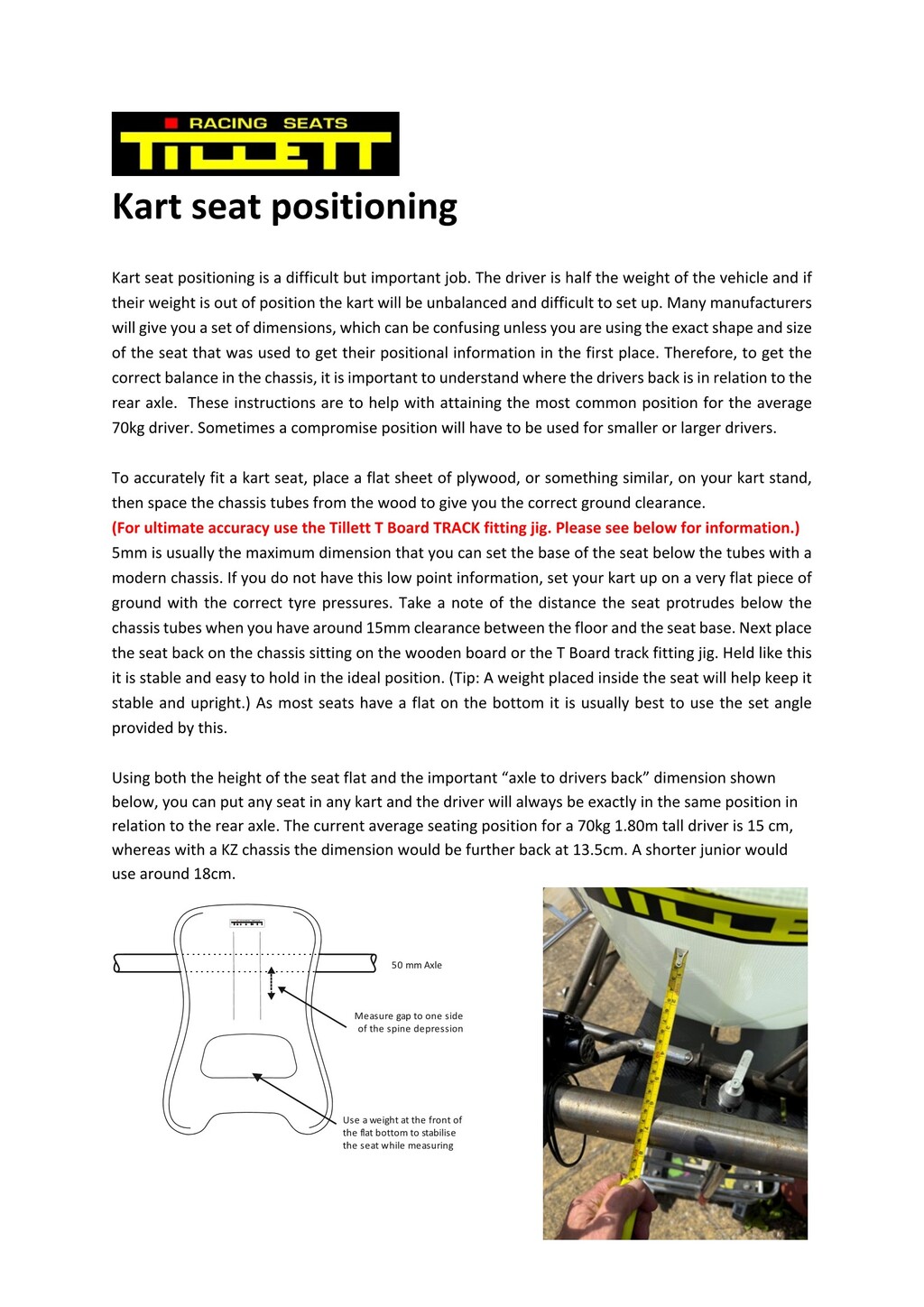 RACING SEATS
TILLETT

Kart seat positioning

Kart seat positioning is a difficult but important job. The driver is half the weight of the vehicle and if their weight is out of position the kart will be unbalanced and difficult to set up. Many manufacturers will give you a set of dimensions, which can be confusing unless you are using the exact shape and size of the seat that was used to get their positional information in the first place. Therefore, to get the correct balance in the chassis, it is important to understand where the drivers back is in relation to the rear axle. These instructions are to help with attaining the most common position for the average 70kg driver. Sometimes a compromise position will have to be used for smaller or larger drivers.

To accurately fit a kart seat, place a flat sheet of plywood, or something similar, on your kart stand, then space the chassis tubes from the wood to give you the correct ground clearance.
(For ultimate accuracy use the Tillett T Board TRACK fitting jig. Please see below for information.)
5mm is usually the maximum dimension that you can set the base of the seat below the tubes with a modern chassis. If you do not have this low point information, set your kart up on a very flat piece of ground with the correct tyre pressures. Take a note of the distance the seat protrudes below the chassis tubes when you have around 15mm clearance between the floor and the seat base. Next place the seat back on the chassis sitting on the wooden board or the T Board track fitting jig. Held like this it is stable and easy to hold in the ideal position. (Tip: A weight placed inside the seat will help keep it stable and upright.) As most seats have a flat on the bottom it is usually best to use the set angle provided by this.

Using both the height of the seat flat and the important “axle to drivers back” dimension shown below, you can put any seat in any kart and the driver will always be exactly in the same position in relation to the rear axle. The current average seating position for a 70kg 1.80m tall driver is 15 cm, whereas with a KZ chassis the dimension would be further back at 13.5cm. A shorter junior would use around 18cm.

50 mm Axle

Measure gap to one side of the spine depression

Use a weight at the front of the flat bottom to stabilise the seat while measuring